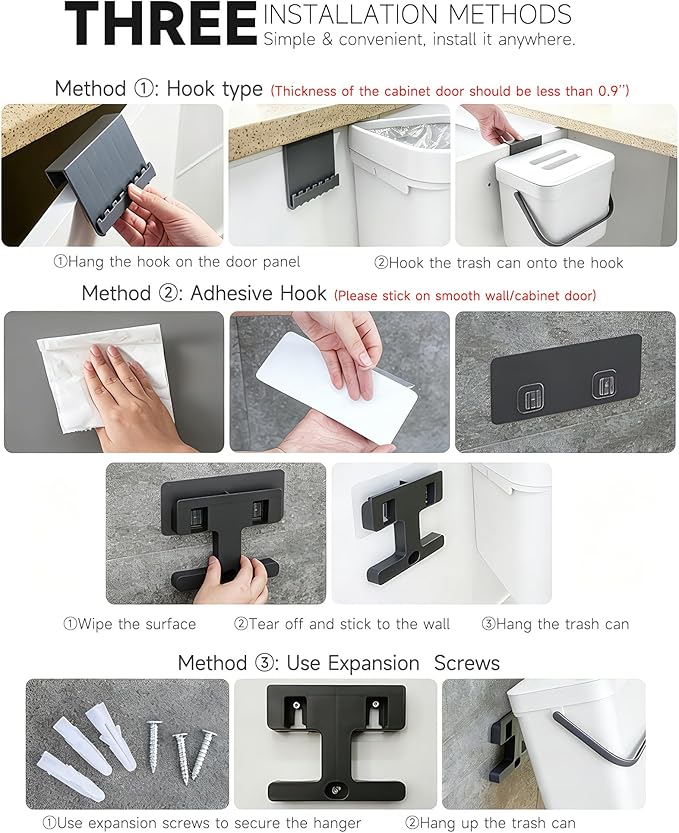 THREE INSTALLATION METHODS
Simple & convenient, install it anywhere.

Method ①: Hook type (Thickness of the cabinet door should be less than 0.9'')

①Hang the hook on the door panel ②Hook the trash can onto the hook

Method ②: Adhesive Hook (Please stick on smooth wall/cabinet door)

①Wipe the surface ②Tear off and stick to the wall ③Hang the trash can

Method ③: Use Expansion Screws

①Use expansion screws to secure the hanger ②Hang up the trash can