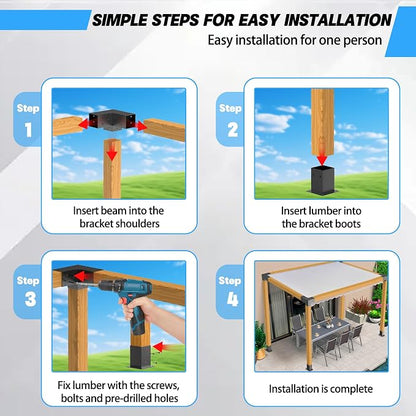 SIMPLE STEPS FOR EASY INSTALLATION

Easy installation for one person

Step 1

Insert beam into the bracket shoulders

Step 2

Insert lumber into the bracket boots

Step 3

Fix lumber with the screws, bolts and pre-drilled holes

Step 4

Installation is complete