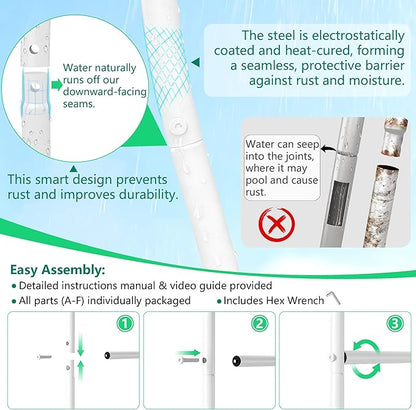 Water naturally runs off our downward-facing seams.

The steel is electrostatically coated and heat-cured, forming a seamless, protective barrier against rust and moisture.

This smart design prevents rust and improves durability.

Water can seep into the joints, where it may pool and cause rust.

Easy Assembly:
• Detailed instructions manual & video guide provided
• All parts (A-F) individually packaged
• Includes Hex Wrench

1

2

3