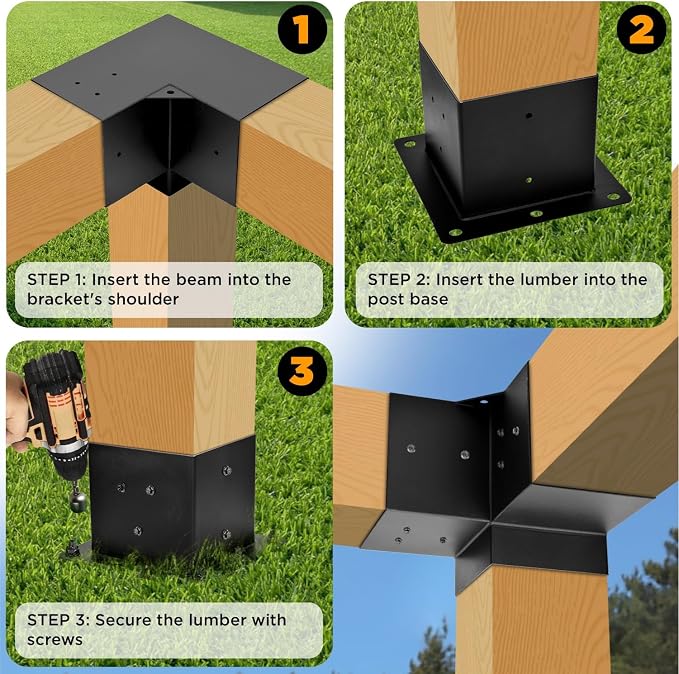 1

STEP 1: Insert the beam into the bracket's shoulder

2

STEP 2: Insert the lumber into the post base

3

STEP 3: Secure the lumber with screws