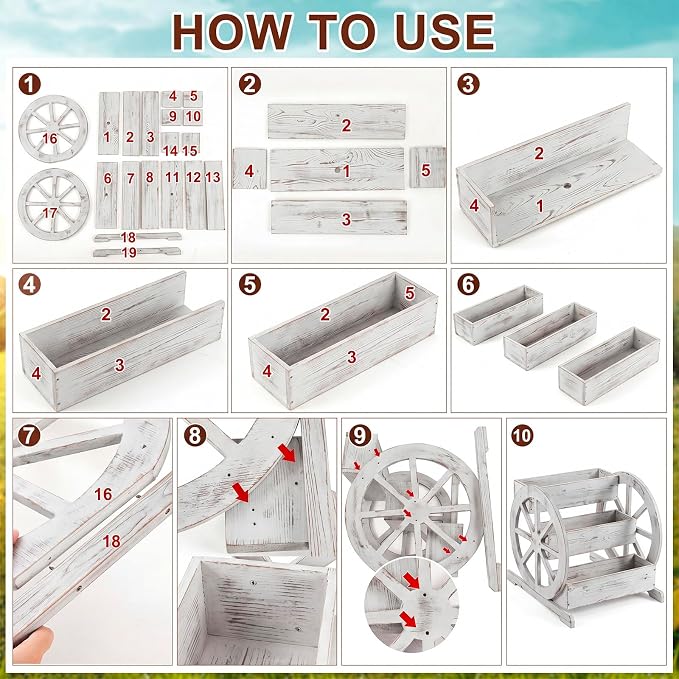 HOW TO USE

1
16
17
1
2
3
4
5
9
10
14
15
6
7
8
11
12
13
18
19

2
2
4
1
5
3

3
2
4
1

4
2
4
3

5
2
5
4
3

6

7
16
18

8

9

10