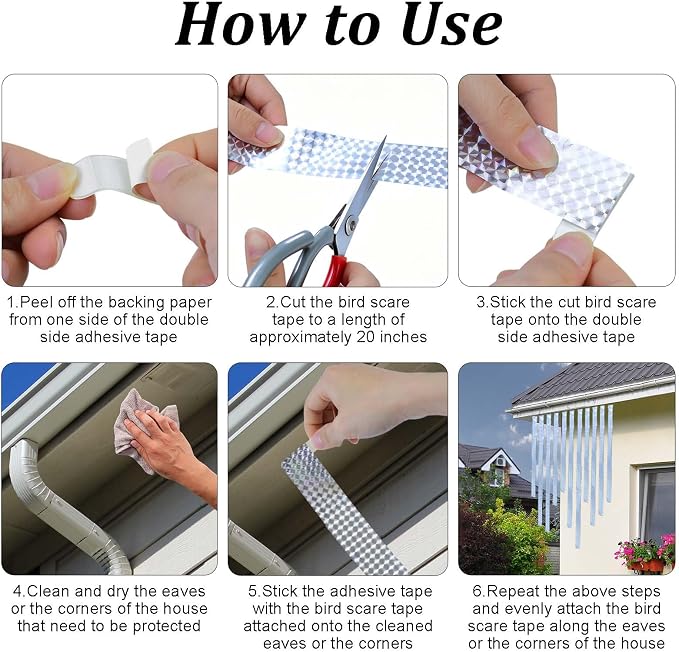 How to Use

1.Peel off the backing paper from one side of the double side adhesive tape

2.Cut the bird scare tape to a length of approximately 20 inches

3.Stick the cut bird scare tape onto the double side adhesive tape

4.Clean and dry the eaves or the corners of the house that need to be protected

5.Stick the adhesive tape with the bird scare tape attached onto the cleaned eaves or the corners

6.Repeat the above steps and evenly attach the bird scare tape along the eaves or the corners of the house