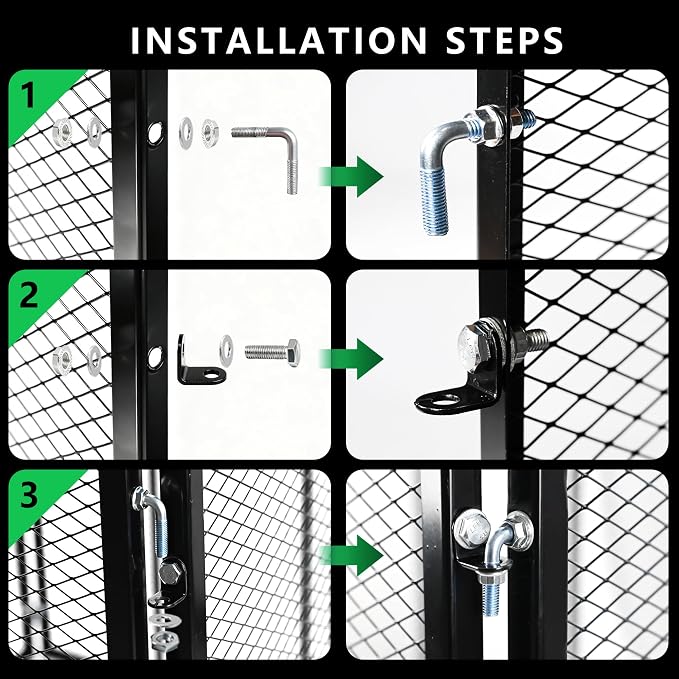 INSTALLATION STEPS

1

2

3