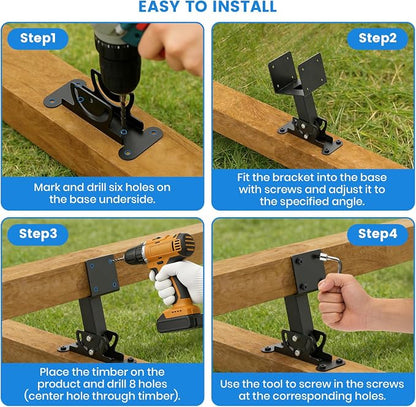 EASY TO INSTALL

Step1

Mark and drill six holes on the base underside.

Step2

Fit the bracket into the base with screws and adjust it to the specified angle.

Step3

Place the timber on the product and drill 8 holes (center hole through timber).

Step4

Use the tool to screw in the screws at the corresponding holes.