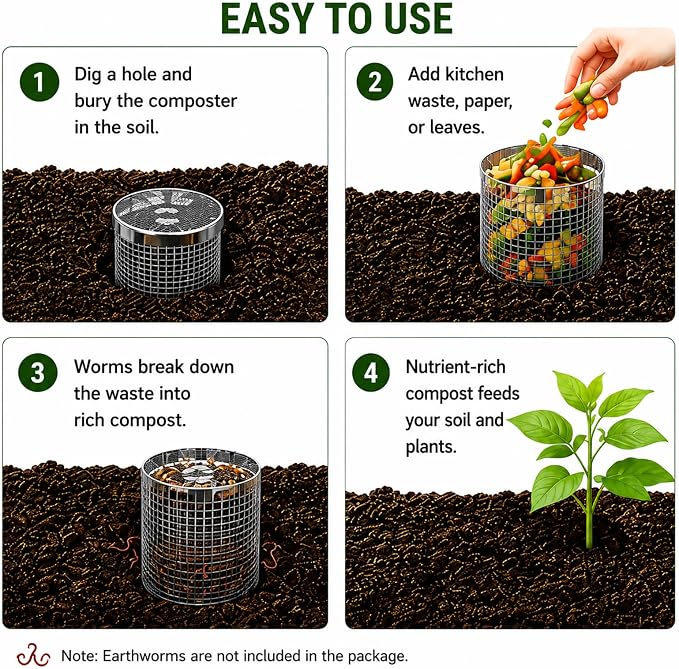 EASY TO USE

1 Dig a hole and bury the composter in the soil.

2 Add kitchen waste, paper, or leaves.

3 Worms break down the waste into rich compost.

4 Nutrient-rich compost feeds your soil and plants.

Note: Earthworms are not included in the package.