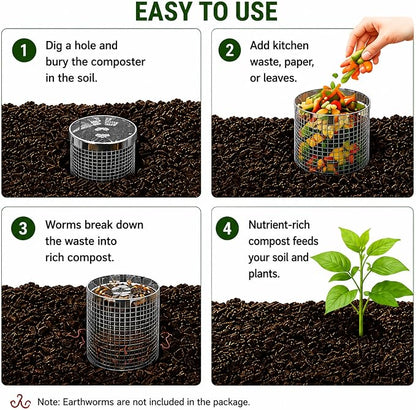 EASY TO USE

1 Dig a hole and bury the composter in the soil.

2 Add kitchen waste, paper, or leaves.

3 Worms break down the waste into rich compost.

4 Nutrient-rich compost feeds your soil and plants.

Note: Earthworms are not included in the package.