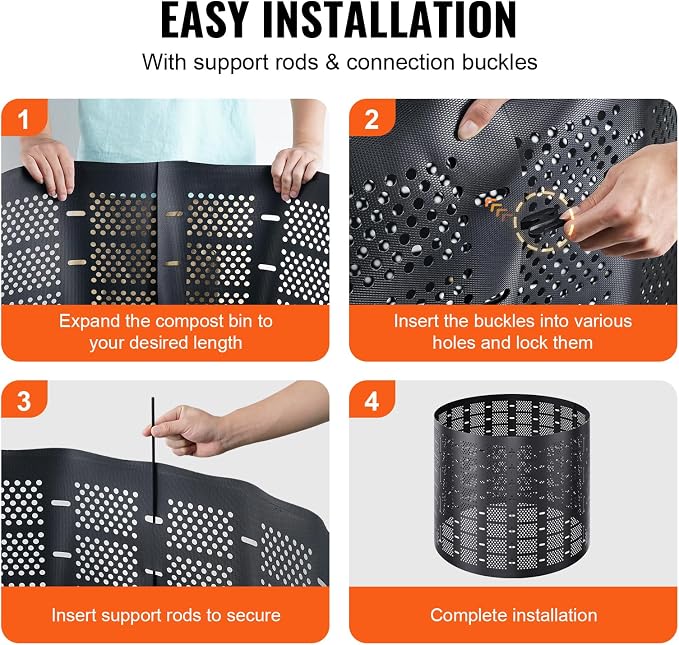 EASY INSTALLATION

With support rods & connection buckles

1

Expand the compost bin to your desired length

2

Insert the buckles into various holes and lock them

3

Insert support rods to secure

4

Complete installation