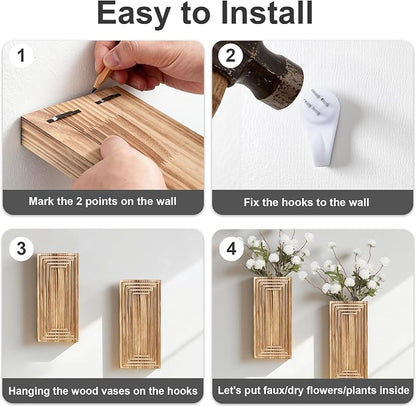 Easy to Install

1

Mark the 2 points on the wall

2

Fix the hooks to the wall

3

Hanging the wood vases on the hooks

4

Let's put faux/dry flowers/plants inside