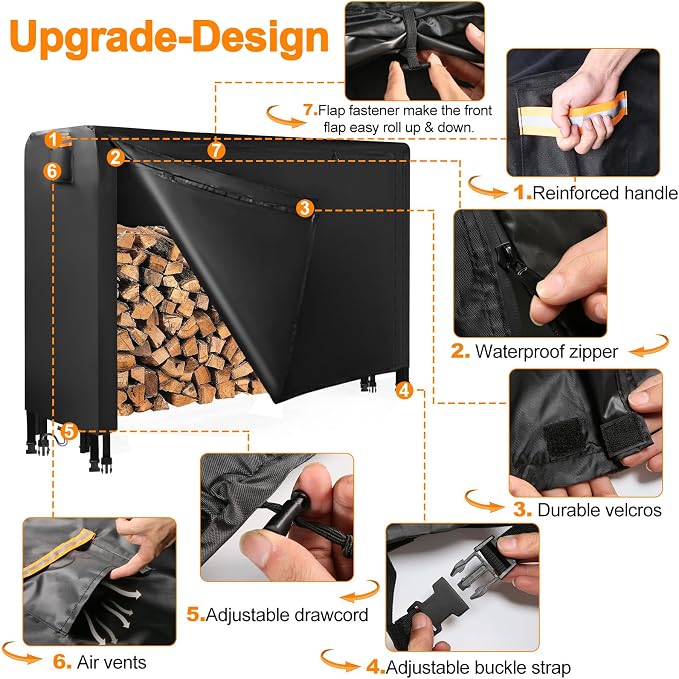 Upgrade-Design

7.Flap fastener make the front flap easy roll up & down.

1

7

2

6

3

4

5

1.Reinforced handle

2. Waterproof zipper

3. Durable velcros

5.Adjustable drawcord

6. Air vents

4.Adjustable buckle strap