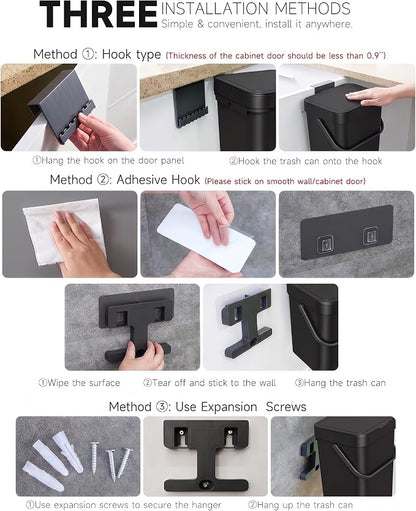 THREE INSTALLATION METHODS
Simple & convenient, install it anywhere.

Method ①: Hook type (Thickness of the cabinet door should be less than 0.9")

①Hang the hook on the door panel ②Hook the trash can onto the hook

Method ②: Adhesive Hook (Please stick on smooth wall/cabinet door)

①Wipe the surface ②Tear off and stick to the wall ③Hang the trash can

Method ③: Use Expansion Screws

①Use expansion screws to secure the hanger ②Hang up the trash can