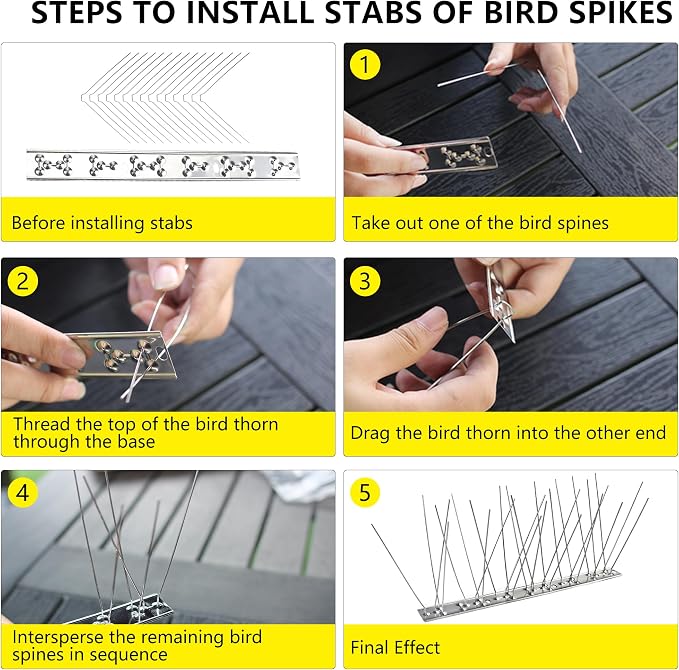 STEPS TO INSTALL STABS OF BIRD SPIKES

Before installing stabs

1

Take out one of the bird spines

2

Thread the top of the bird thorn through the base

3

Drag the bird thorn into the other end

4

Intersperse the remaining bird spines in sequence

5

Final Effect