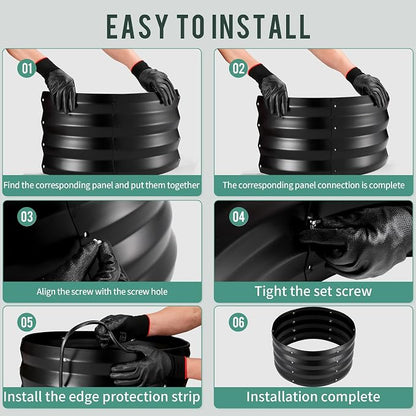 EASY TO INSTALL

01

Find the corresponding panel and put them together

02

The corresponding panel connection is complete

03

Align the screw with the screw hole

04

Tight the set screw

05

Install the edge protection strip

06

Installation complete