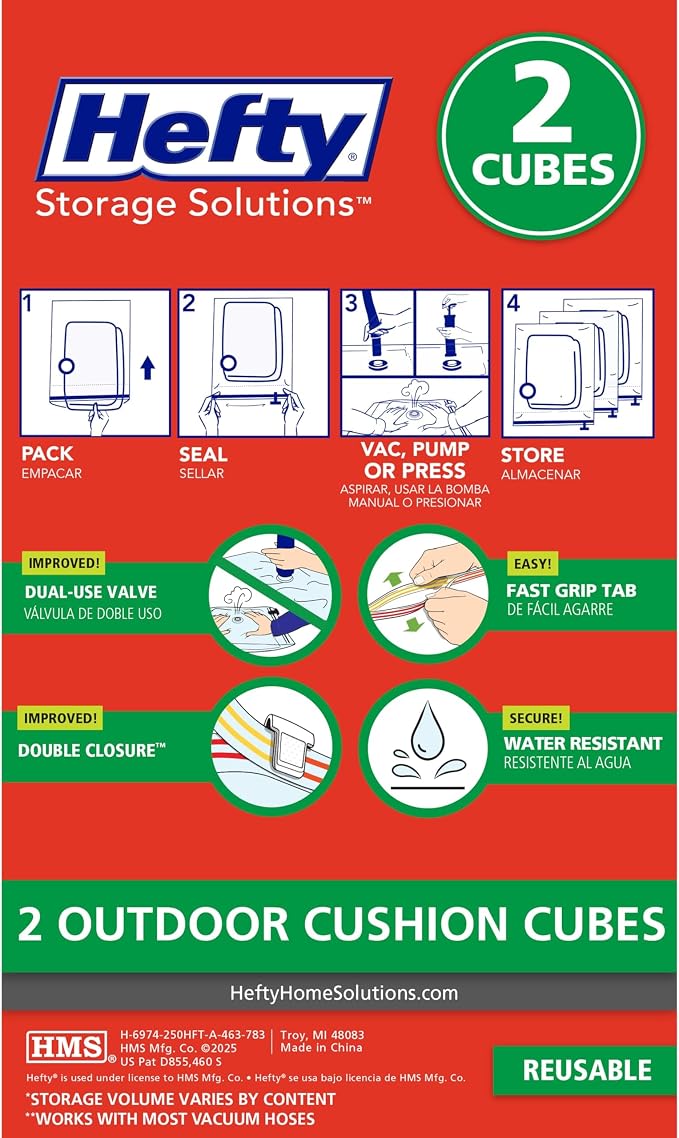 Hefty®
Storage Solutions™

2
CUBES

1
PACK
EMPACAR

2
SEAL
SELLAR

3
VAC, PUMP OR PRESS
ASPIRAR, USAR LA BOMBA MANUAL O PRESIONAR

4
STORE
ALMACENAR

IMPROVED!
DUAL-USE VALVE
VÁLVULA DE DOBLE USO

EASY!
FAST GRIP TAB
DE FÁCIL AGARRE

IMPROVED!
DOUBLE CLOSURE™

SECURE!
WATER RESISTANT
RESISTENTE AL AGUA

2 OUTDOOR CUSHION CUBES

HeftyHomeSolutions.com

HMS®
H-6974-250HFT-A-463-783
HMS Mfg. Co. ©2025
US Pat D855,460 S
Troy, MI 48083
Made in China

Hefty® is used under license to HMS Mfg. Co. • Hefty® se usa bajo licencia de HMS Mfg. Co.

REUSABLE

*STORAGE VOLUME VARIES BY CONTENT
**WORKS WITH MOST VACUUM HOSES