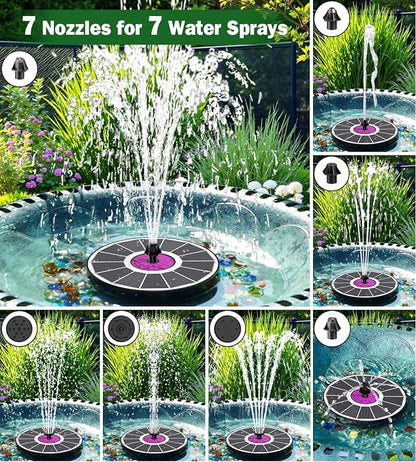 7 Nozzles for 7 Water Sprays