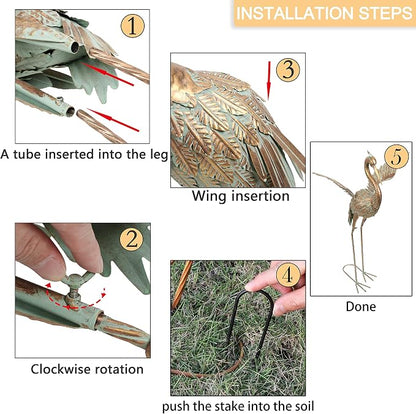 INSTALLATION STEPS

1

A tube inserted into the leg

3

Wing insertion

5

Done

2

Clockwise rotation

4

push the stake into the soil